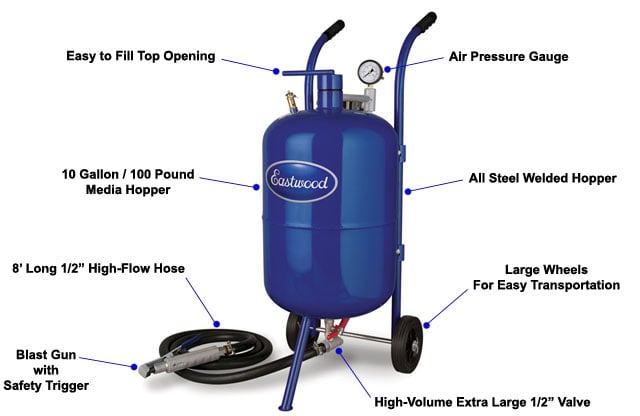 Easy to Fill Top Opening

Air Pressure Gauge

10 Gallon / 100 Pound Media Hopper

Eastwood

All Steel Welded Hopper

8' Long 1/2" High-Flow Hose

Large Wheels For Easy Transportation

Blast Gun with Safety Trigger

High-Volume Extra Large 1/2" Valve